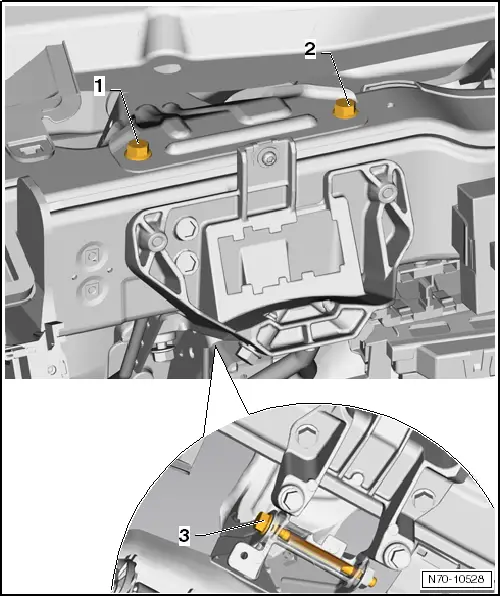 1
2
3
N70-10528